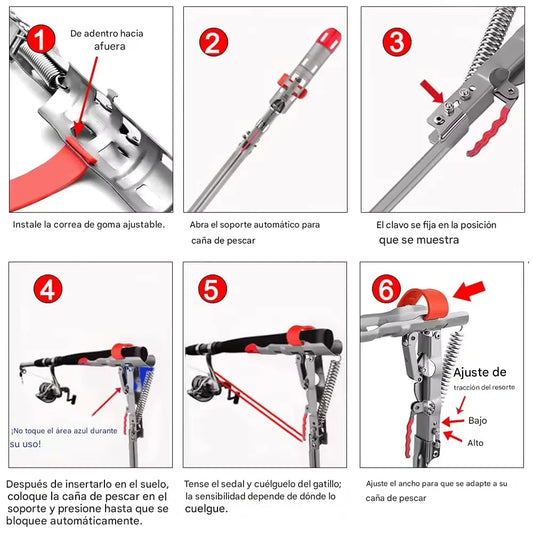 1

De adentro hacia afuera

Instale la correa de goma ajustable.

2

Abra el soporte automático para caña de pescar

3

El clavo se fija en la posición que se muestra

4

¡No toque el área azul durante su uso!

Después de insertarlo en el suelo, coloque la caña de pescar en el soporte y presione hasta que se bloquee automáticamente.

5

Tense el sedal y cuélguelo del gatillo; la sensibilidad depende de dónde lo cuelgue.

6

Ajuste de

tracción del resorte

Bajo

Alto

Ajuste el ancho para que se adapte a su caña de pescar