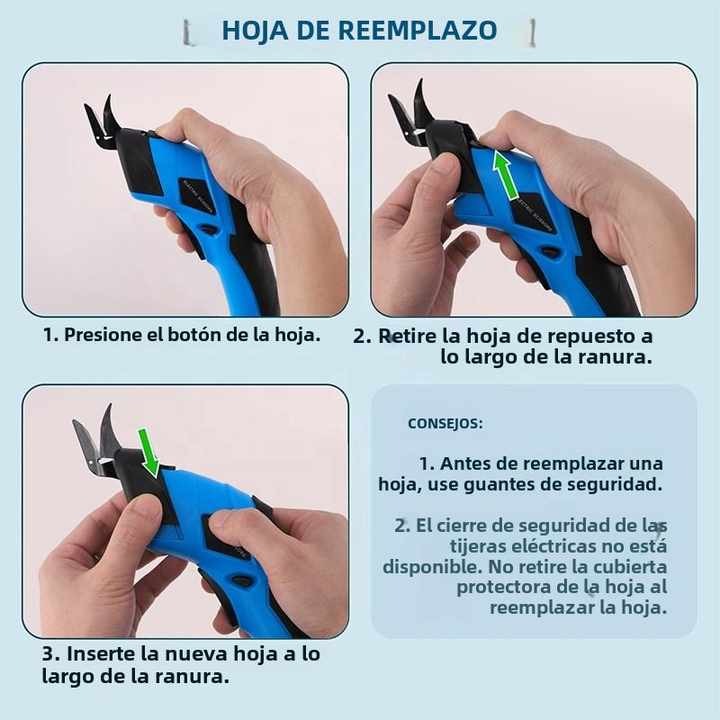 HOJA DE REEMPLAZO

1. Presione el botón de la hoja.

2. Retire la hoja de repuesto a lo largo de la ranura.

3. Inserte la nueva hoja a lo largo de la ranura.

CONSEJOS:

1. Antes de reemplazar una hoja, use guantes de seguridad.

2. El cierre de seguridad de las tijeras eléctricas no está disponible. No retire la cubierta protectora de la hoja al reemplazar la hoja.